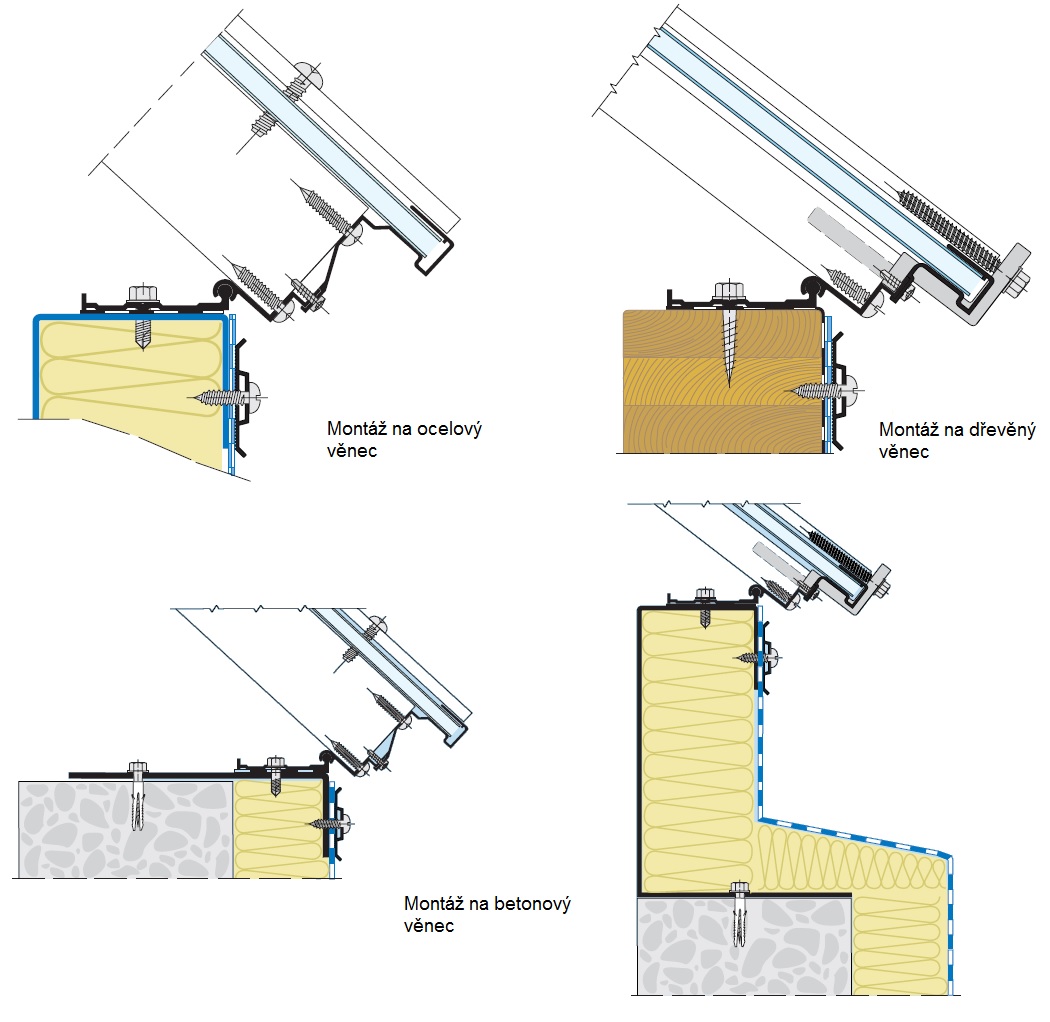 Montáž na ocelový věnec

Montáž na dřevěný věnec

Montáž na betonový věnec